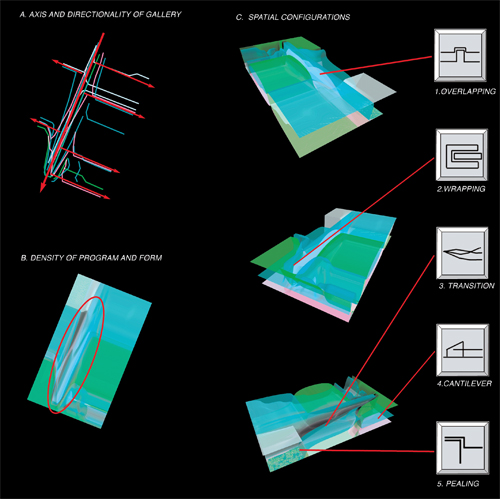 A. AXIS AND DIRECTIONALITY OF GALLERY

B. DENSITY OF PROGRAM AND FORM

C. SPATIAL CONFIGURATIONS

1.OVERLAPPING

2.WRAPPING

3. TRANSITION

4.CANTILEVER

5. PEALING